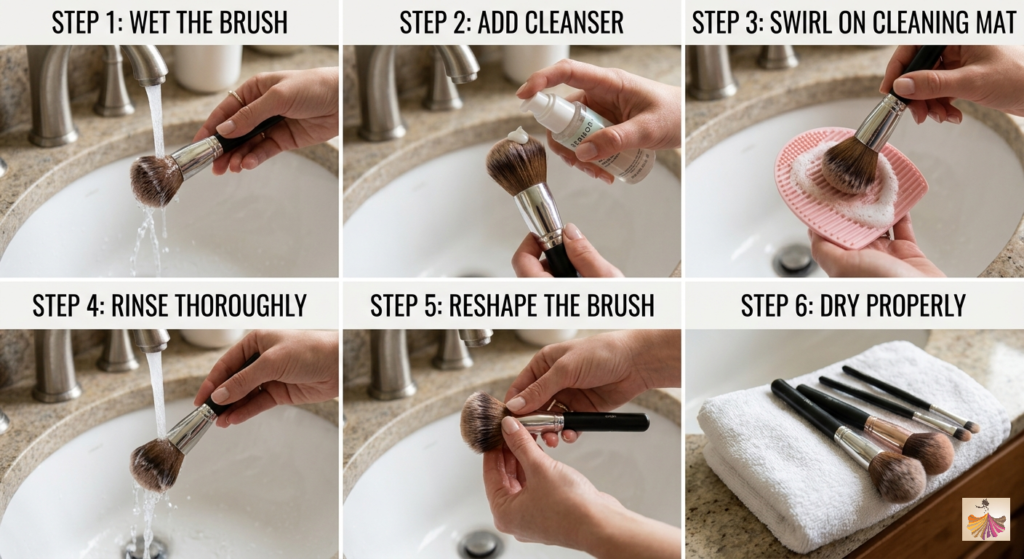 STEP 1: WET THE BRUSH

STEP 2: ADD CLEANSER

STEP 3: SWIRL ON CLEANING MAT

STEP 4: RINSE THOROUGHLY

STEP 5: RESHAPE THE BRUSH

STEP 6: DRY PROPERLY